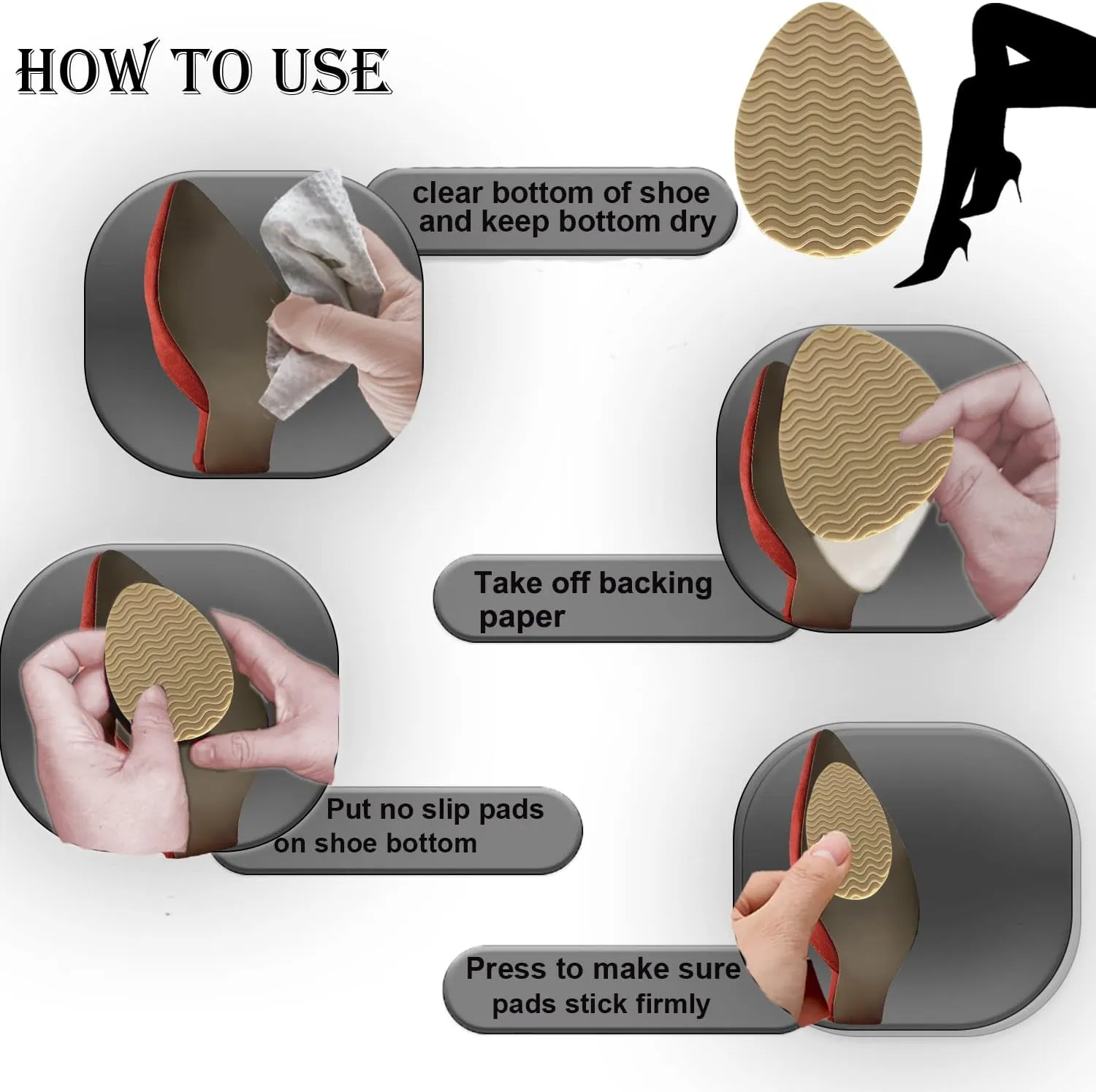 HOW TO USE

clear bottom of shoe and keep bottom dry

Take off backing paper

Put no slip pads on shoe bottom

Press to make sure pads stick firmly