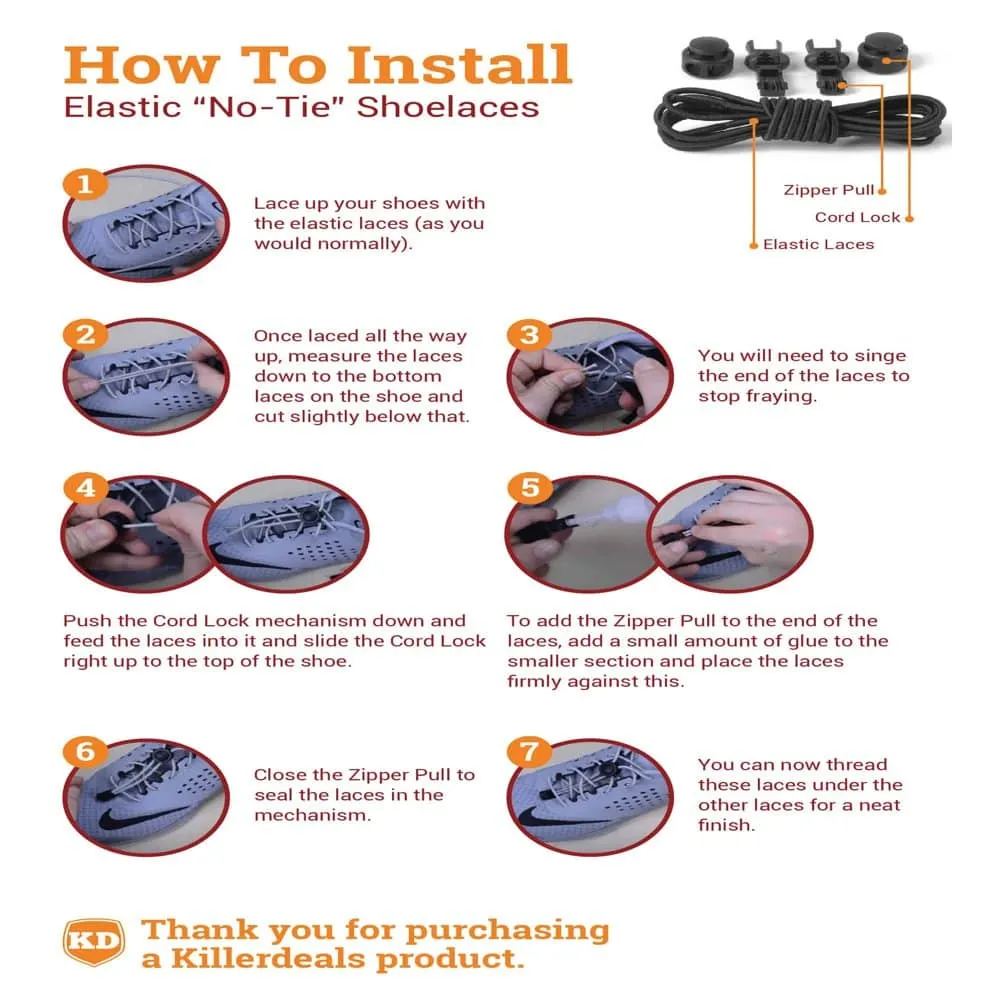 How To Install
Elastic “No-Tie” Shoelaces

Zipper Pull
Cord Lock
Elastic Laces

1
Lace up your shoes with the elastic laces (as you would normally).

2
Once laced all the way up, measure the laces down to the bottom laces on the shoe and cut slightly below that.

3
You will need to singe the end of the laces to stop fraying.

4
Push the Cord Lock mechanism down and feed the laces into it and slide the Cord Lock right up to the top of the shoe.

5
To add the Zipper Pull to the end of the laces, add a small amount of glue to the smaller section and place the laces firmly against this.

6
Close the Zipper Pull to seal the laces in the mechanism.

7
You can now thread these laces under the other laces for a neat finish.

KD
Thank you for purchasing a Killerdeals product.